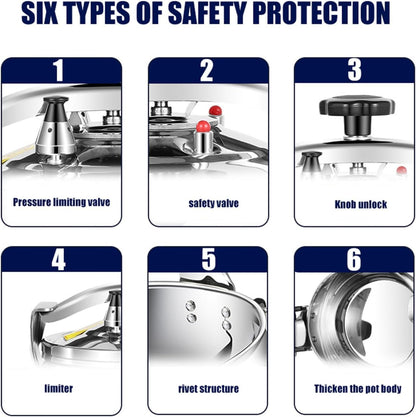 SIX TYPES OF SAFETY PROTECTION

1

Pressure limiting valve

2

safety valve

3

Knob unlock

4

limiter

5

rivet structure

6

Thicken the pot body